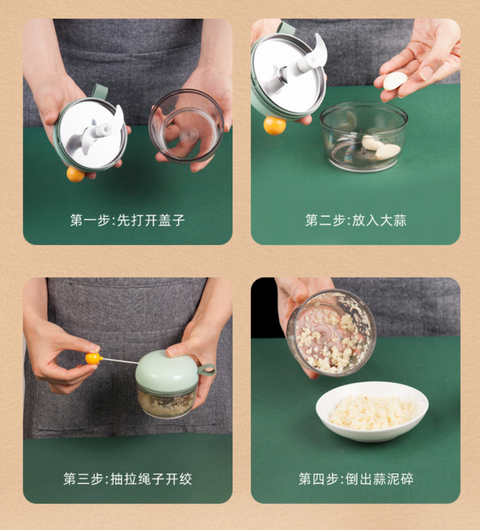 第一步:先打开盖子

第二步:放入大蒜

第三步:抽拉绳子开绞

第四步:倒出蒜泥碎