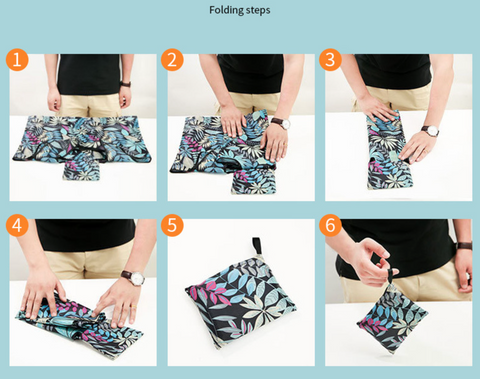 Folding steps

1

2

3

4

5

6